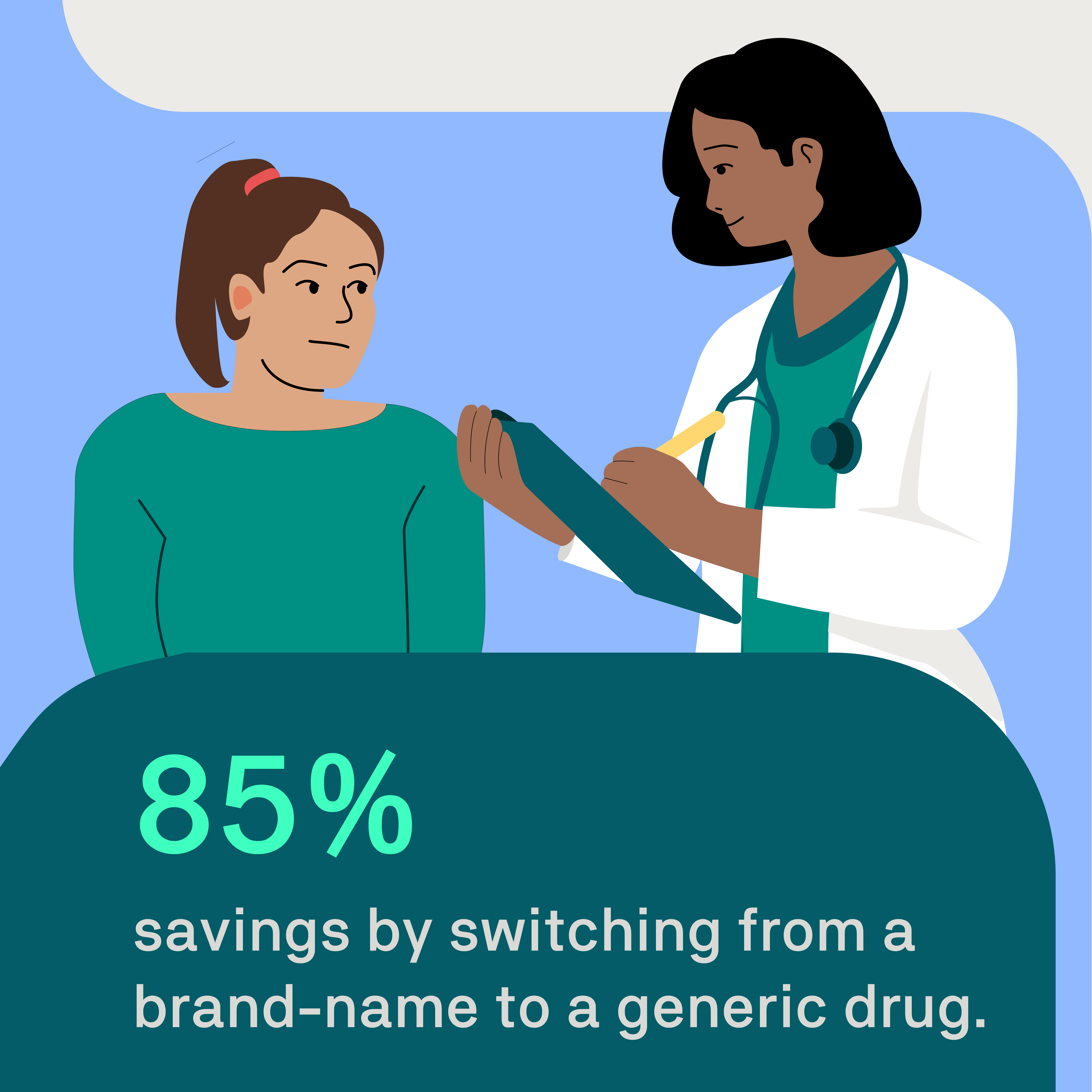 85%

savings by switching from a brand-name to a generic drug.